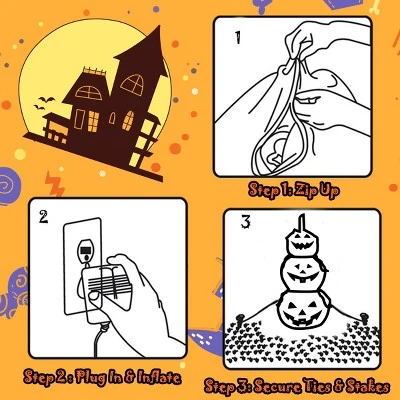 1

Step 1: Zip Up

2

Step 2 : Plug In & Inflate

3

Step 3: Secure Ties & Stakes