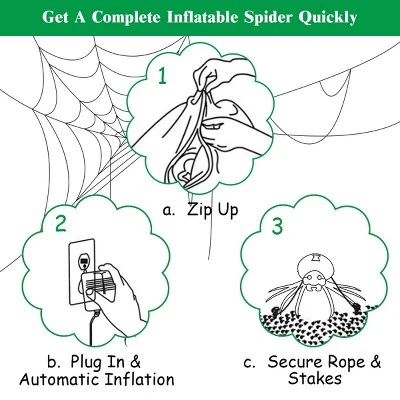 Get A Complete Inflatable Spider Quickly

1

a. Zip Up

2

b. Plug In & Automatic Inflation

3

c. Secure Rope & Stakes